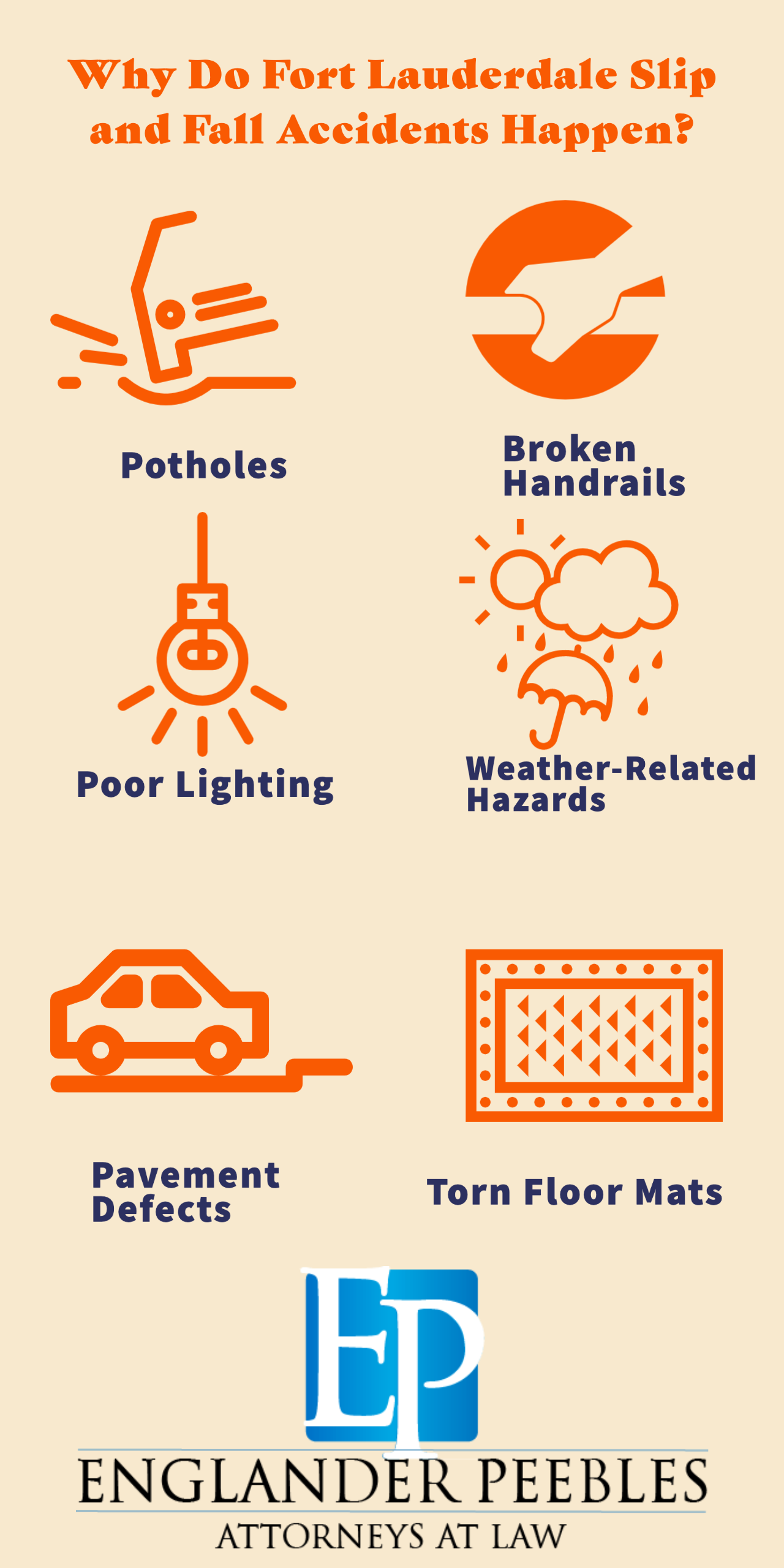 Why Do Fort Lauderdale Slip and Fall Accidents Happen?

Potholes

Broken Handrails

Poor Lighting

Weather-Related Hazards

Pavement Defects

Torn Floor Mats

EP

ENGLANDER PEEBLES

ATTORNEYS AT LAW