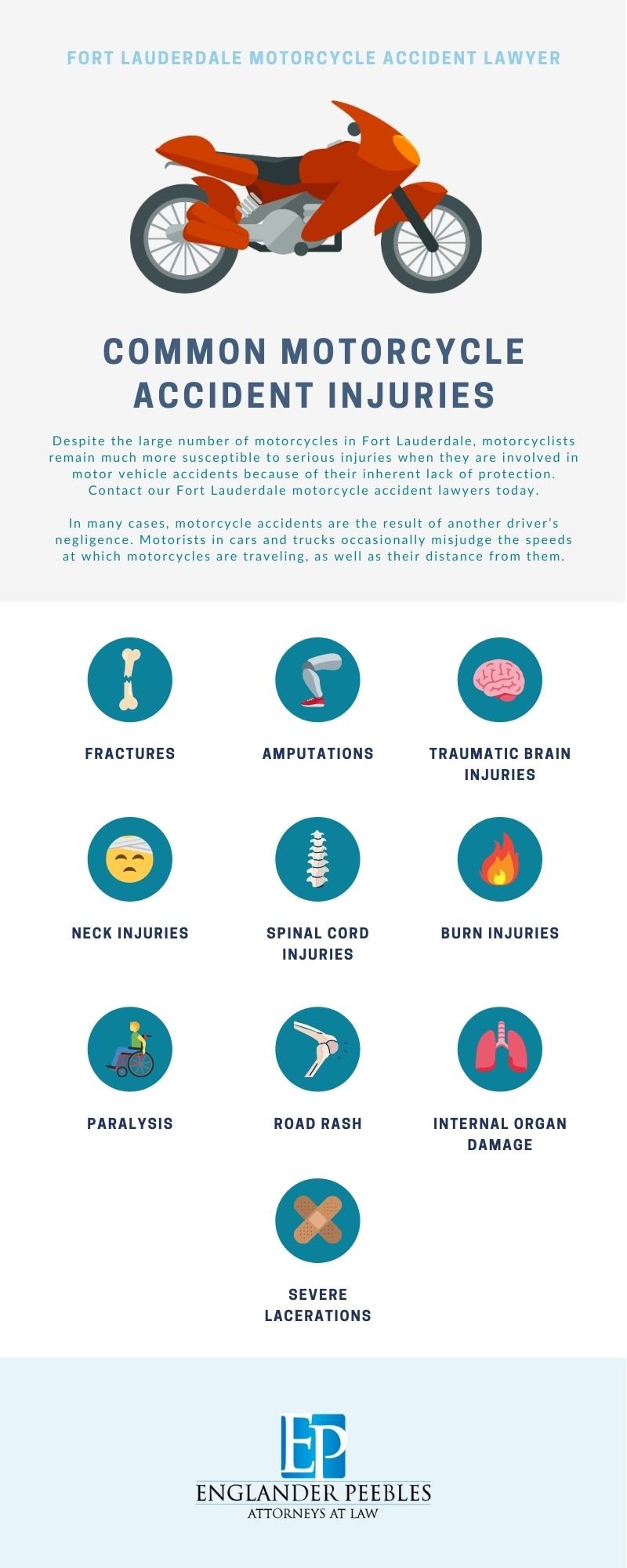 FORT LAUDERDALE MOTORCYCLE ACCIDENT LAWYER

COMMON MOTORCYCLE ACCIDENT INJURIES

Despite the large number of motorcycles in Fort Lauderdale, motorcyclists remain much more susceptible to serious injuries when they are involved in motor vehicle accidents because of their inherent lack of protection. Contact our Fort Lauderdale motorcycle accident lawyers today.

In many cases, motorcycle accidents are the result of another driver's negligence. Motorists in cars and trucks occasionally misjudge the speeds at which motorcycles are traveling, as well as their distance from them.

FRACTURES

AMPUTATIONS

TRAUMATIC BRAIN INJURIES

NECK INJURIES

SPINAL CORD INJURIES

BURN INJURIES

PARALYSIS

ROAD RASH

INTERNAL ORGAN DAMAGE

SEVERE LACERATIONS

EP

ENGLANDER PEEBLES
ATTORNEYS AT LAW